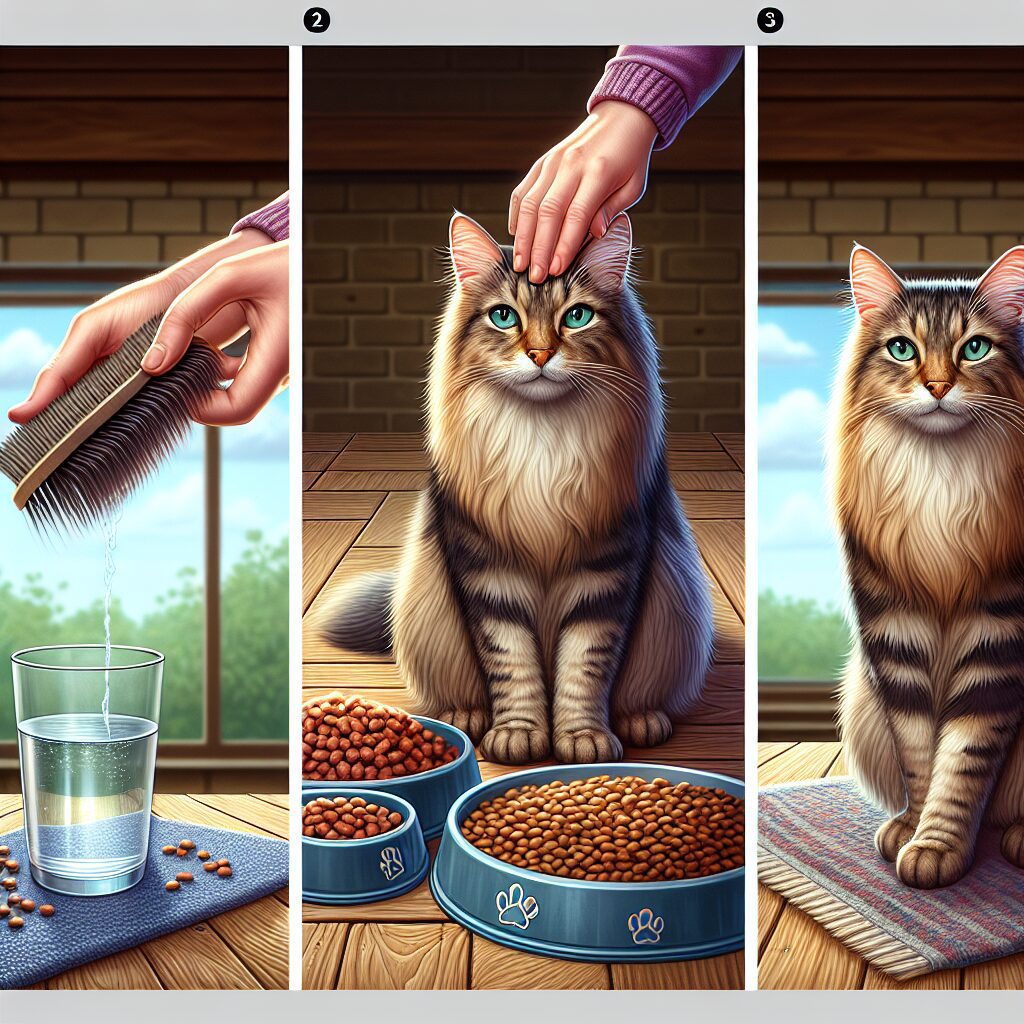 2

3